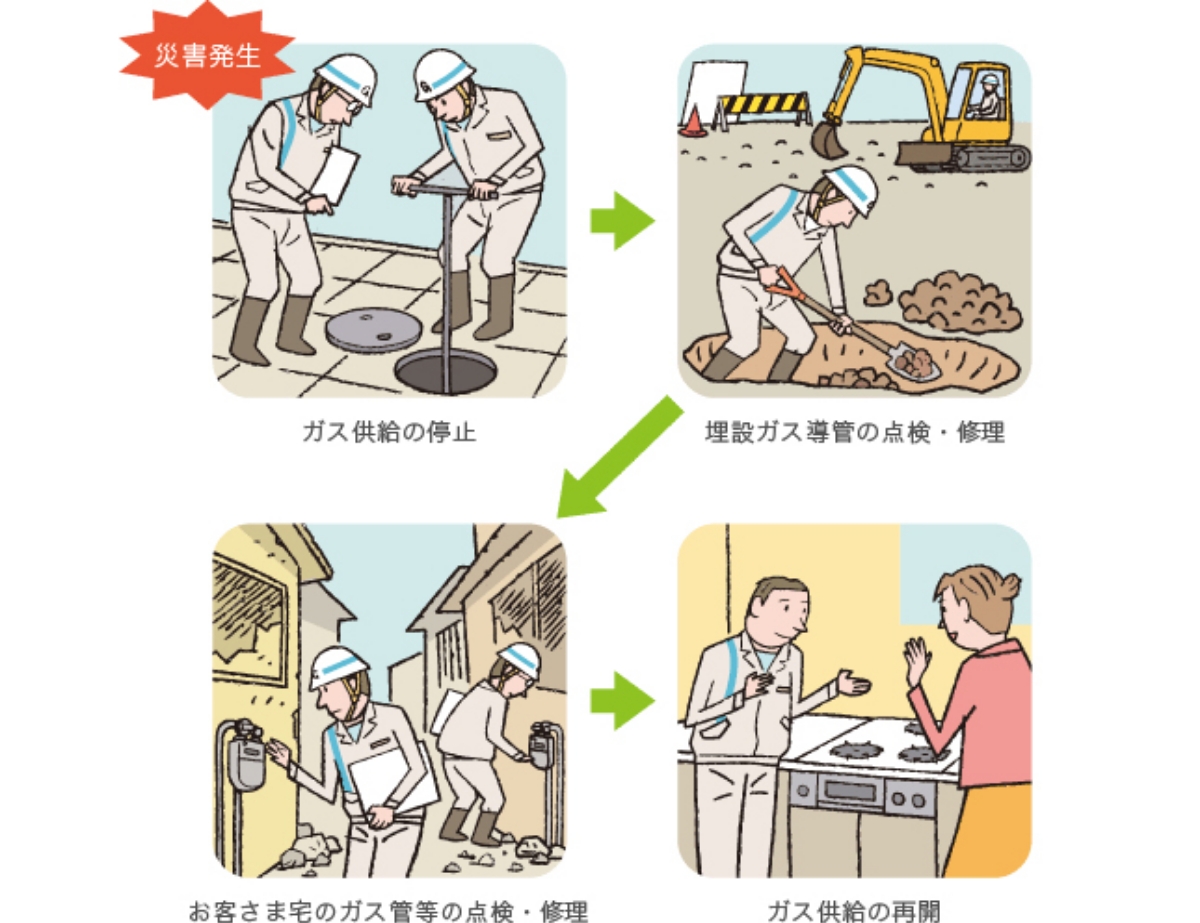 災害発生

ガス供給の停止

埋設ガス導管の点検・修理

お客さま宅のガス管等の点検・修理

ガス供給の再開